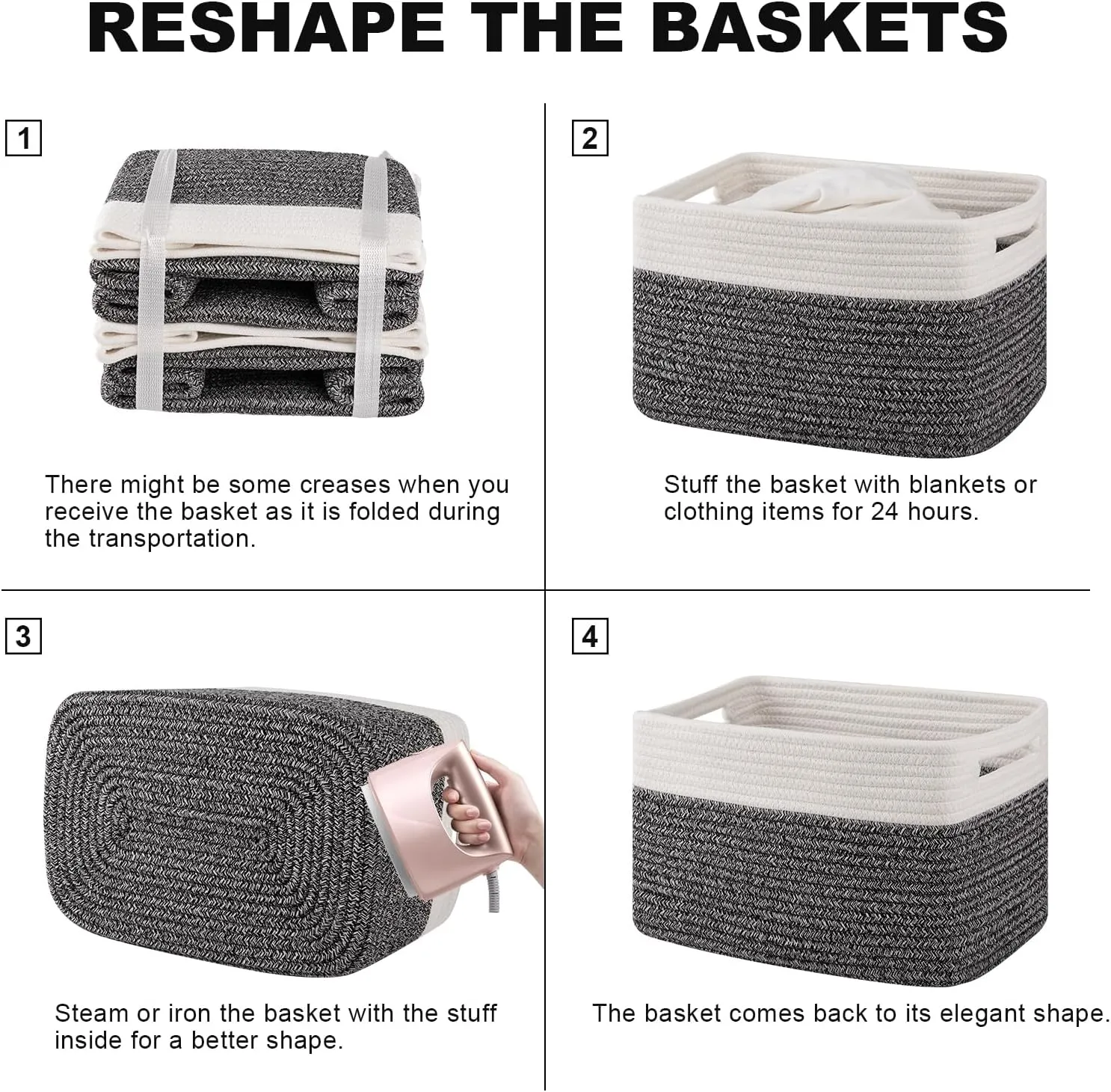 RESHAPE THE BASKETS

1

There might be some creases when you receive the basket as it is folded during the transportation.

2

Stuff the basket with blankets or clothing items for 24 hours.

3

Steam or iron the basket with the stuff inside for a better shape.

4

The basket comes back to its elegant shape.