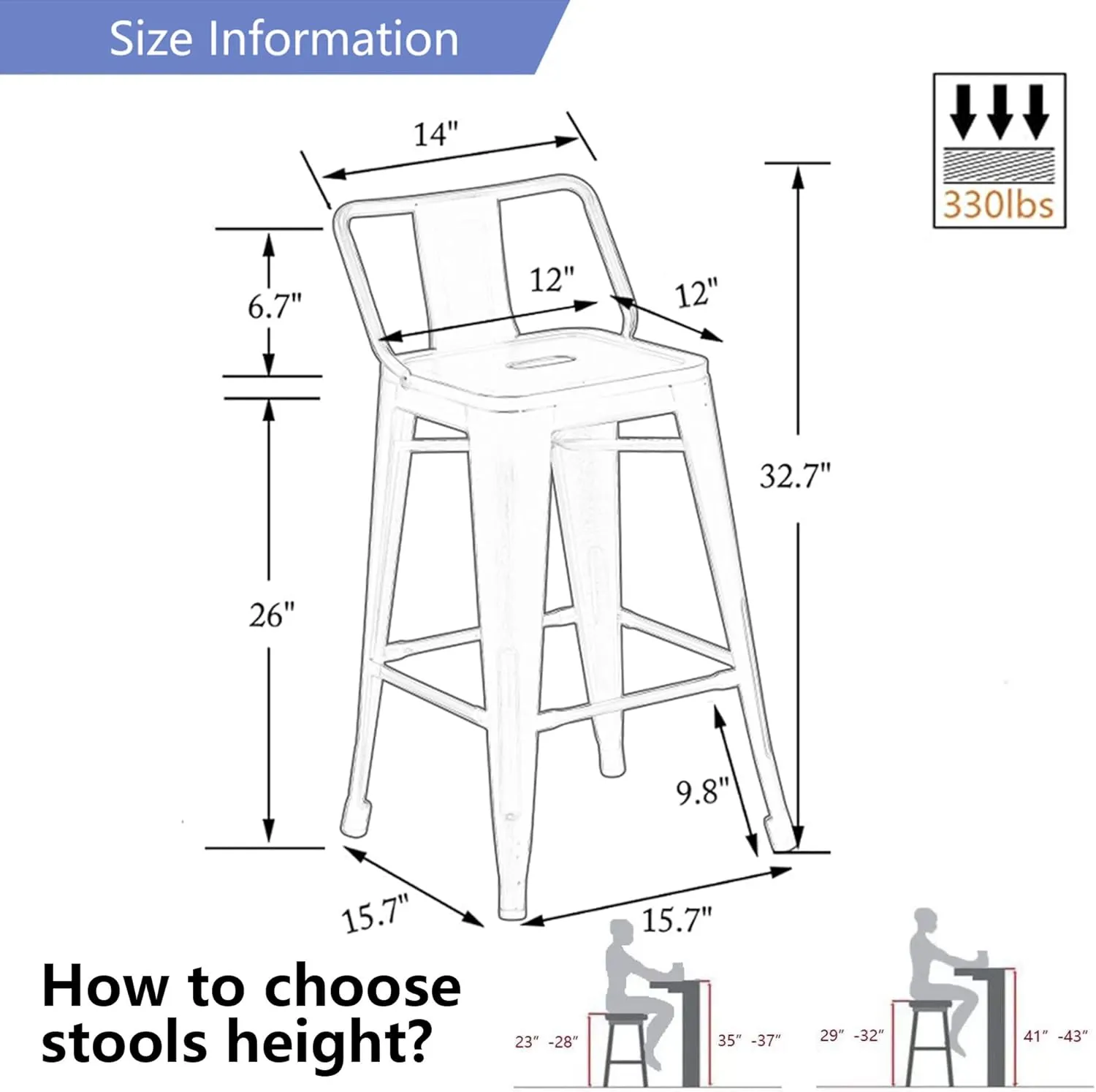 Size Information

330lbs

14"

6.7"

12"

12"

32.7"

26"

9.8"

15.7"

15.7"

How to choose stools height?

23" -28"

35" -37"

29" -32"

41" -43"