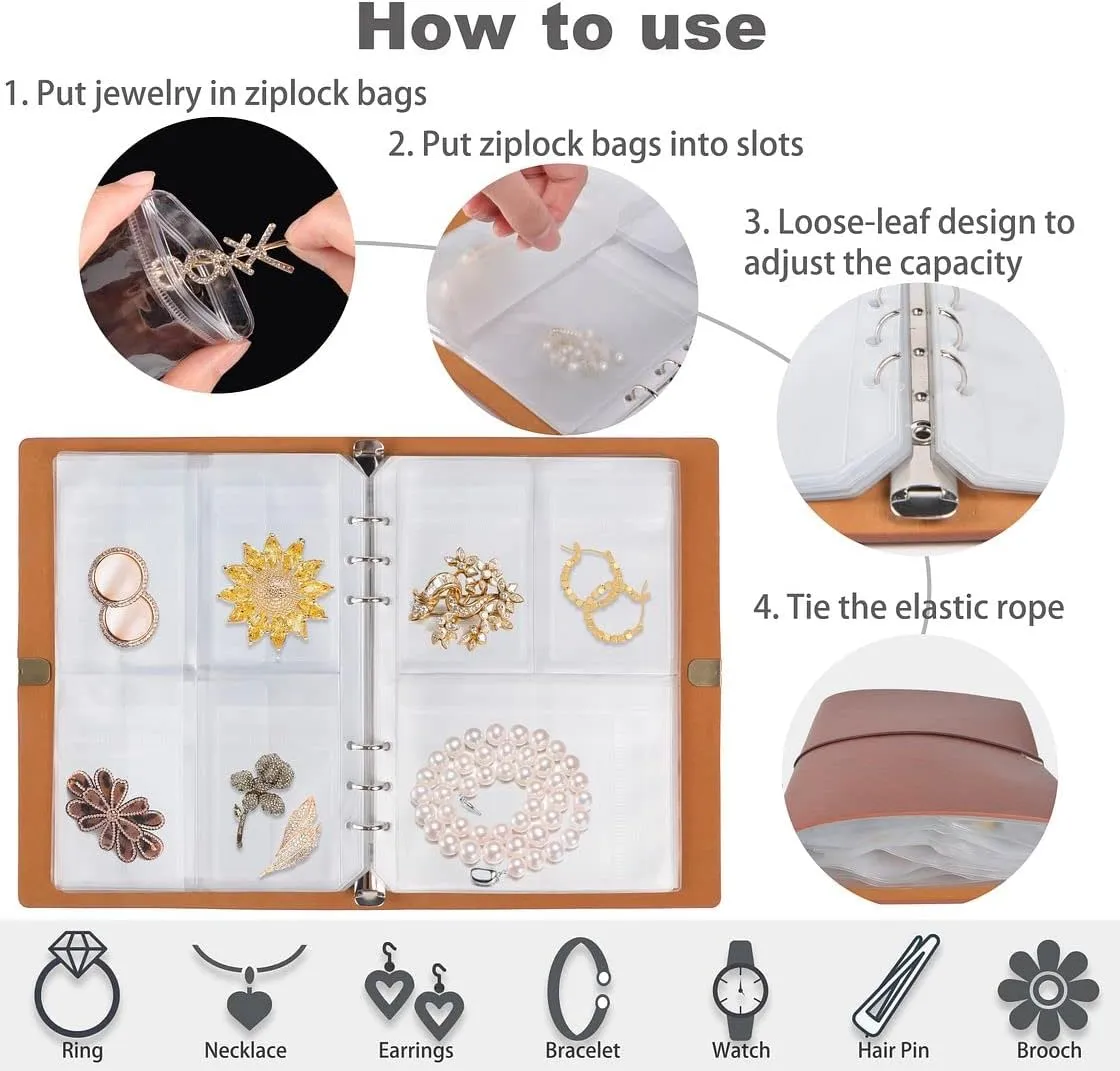 How to use

1. Put jewelry in ziplock bags

2. Put ziplock bags into slots

3. Loose-leaf design to adjust the capacity

4. Tie the elastic rope

Ring
Necklace
Earrings
Bracelet
Watch
Hair Pin
Brooch