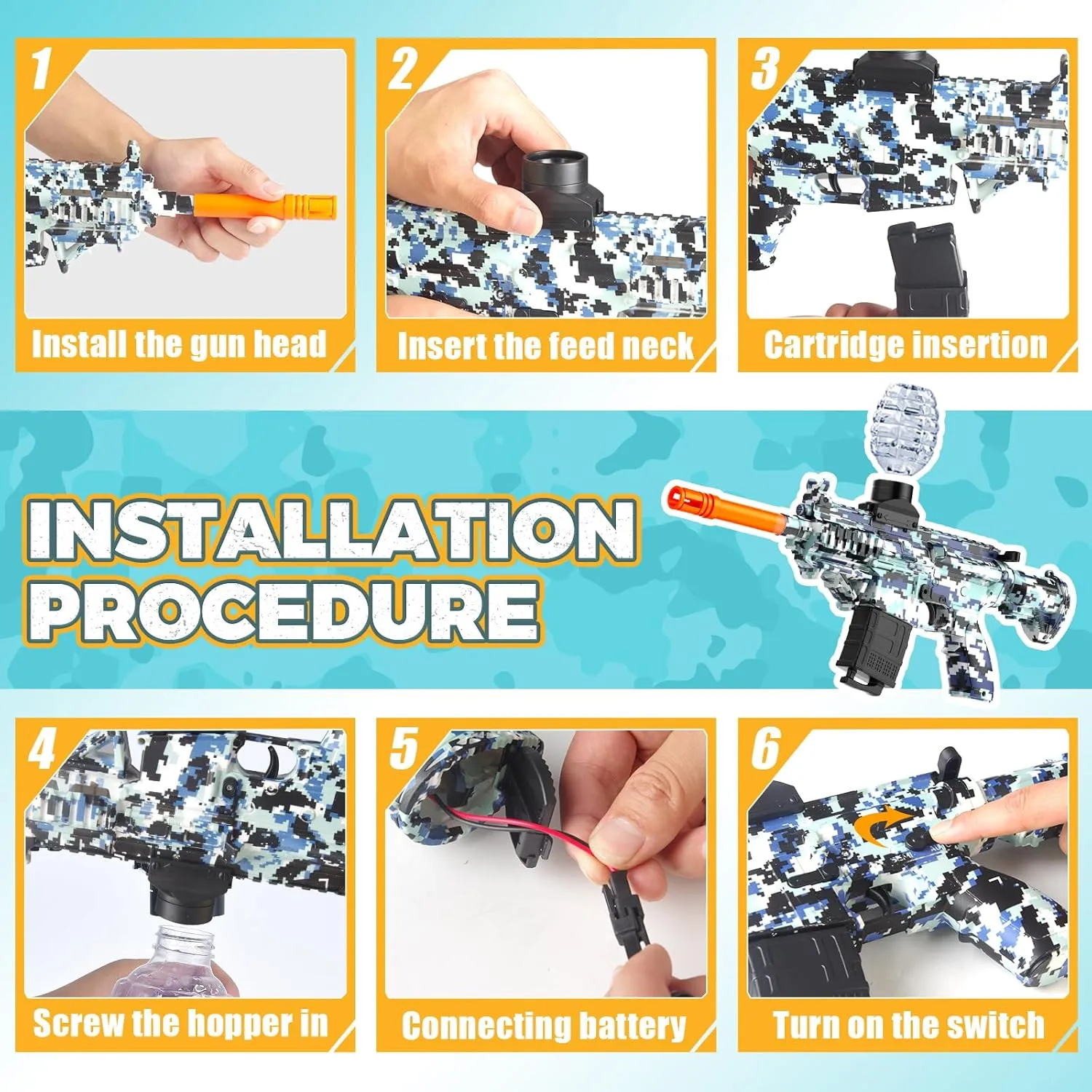 1
Install the gun head

2
Insert the feed neck

3
Cartridge insertion

INSTALLATION PROCEDURE

4
Screw the hopper in

5
Connecting battery

6
Turn on the switch