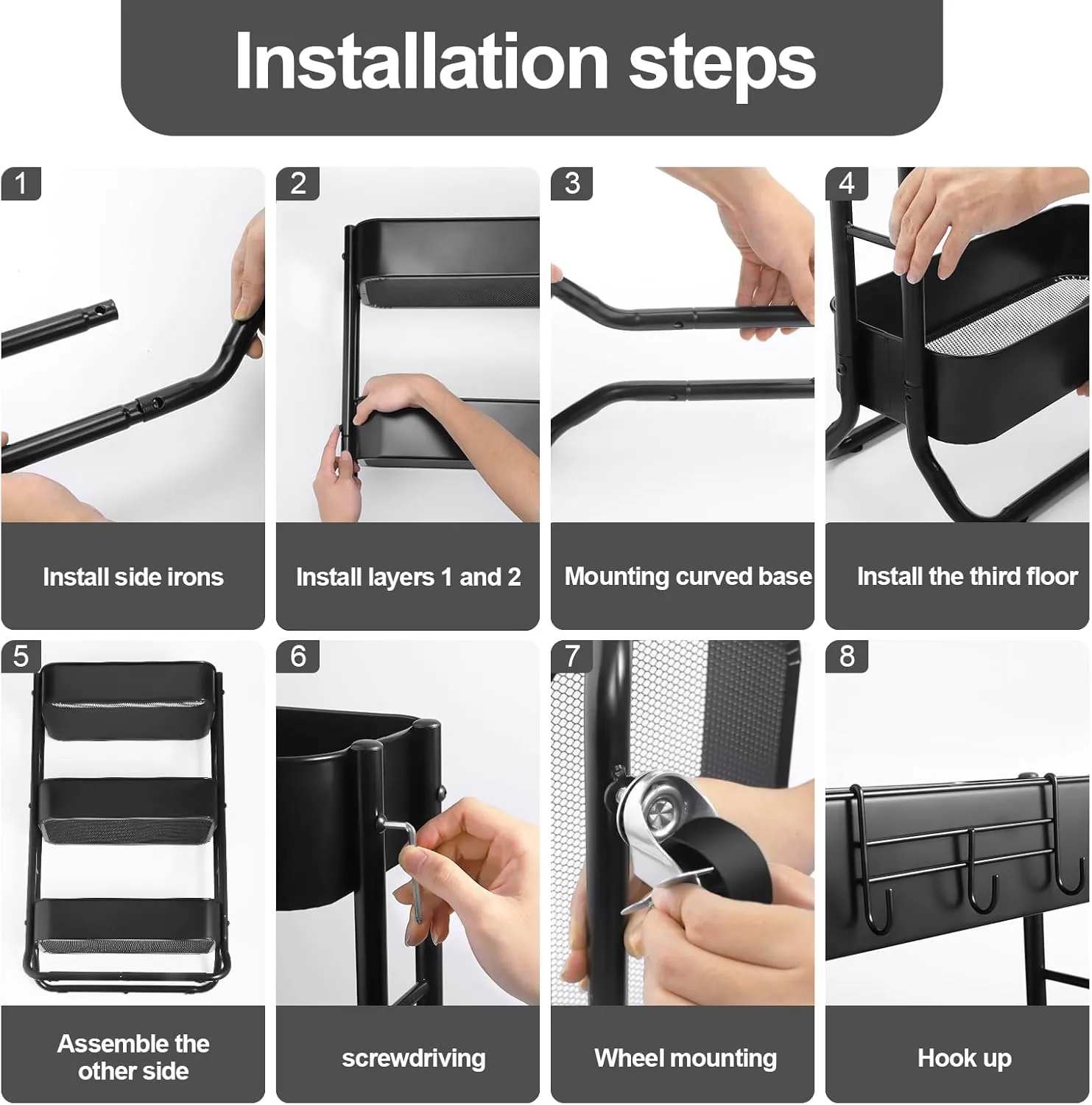 Installation steps

1
Install side irons

2
Install layers 1 and 2

3
Mounting curved base

4
Install the third floor

5
Assemble the other side

6
screwdriving

7
Wheel mounting

8
Hook up