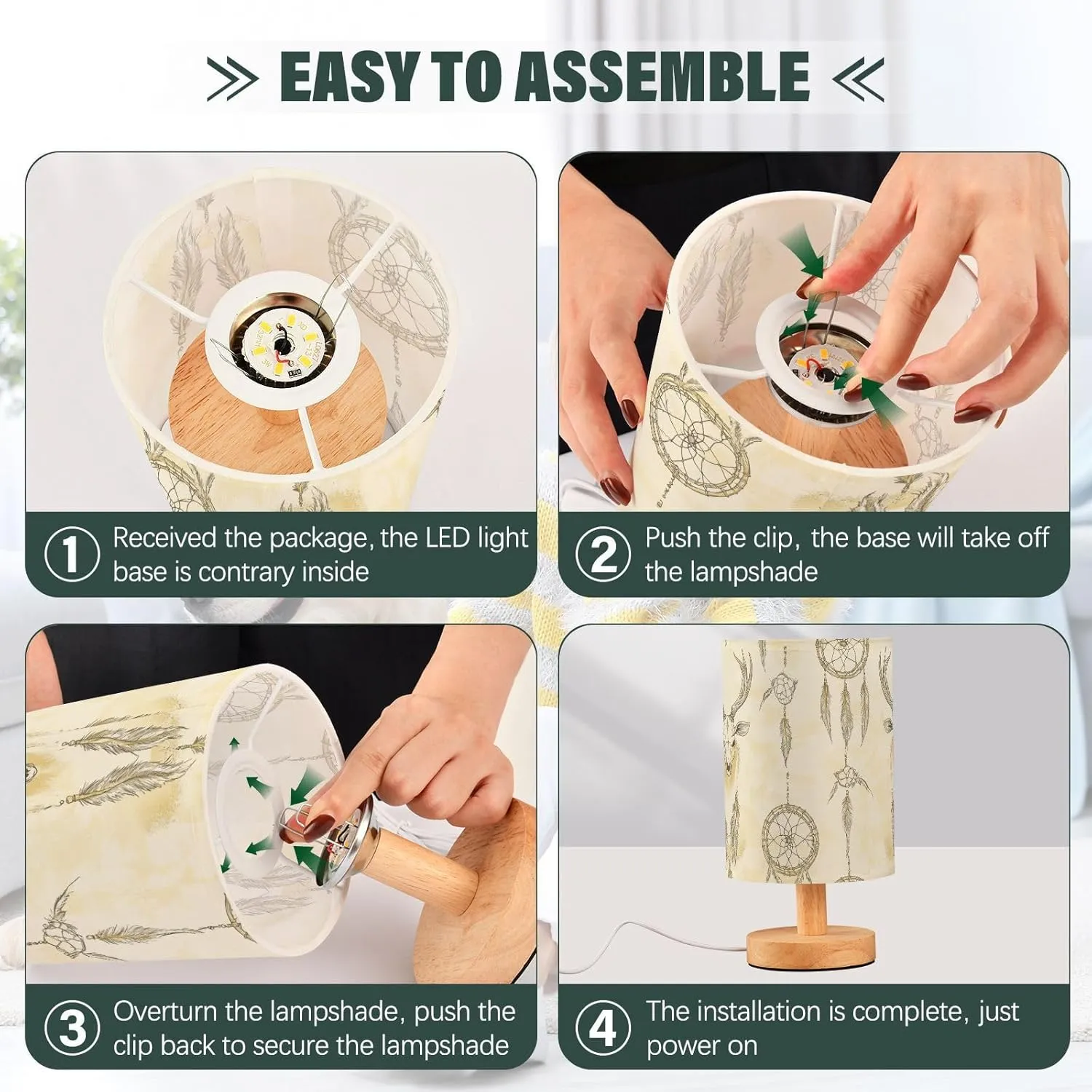 EASY TO ASSEMBLE

1 Received the package, the LED light base is contrary inside

2 Push the clip, the base will take off the lampshade

3 Overturn the lampshade, push the clip back to secure the lampshade

4 The installation is complete, just power on