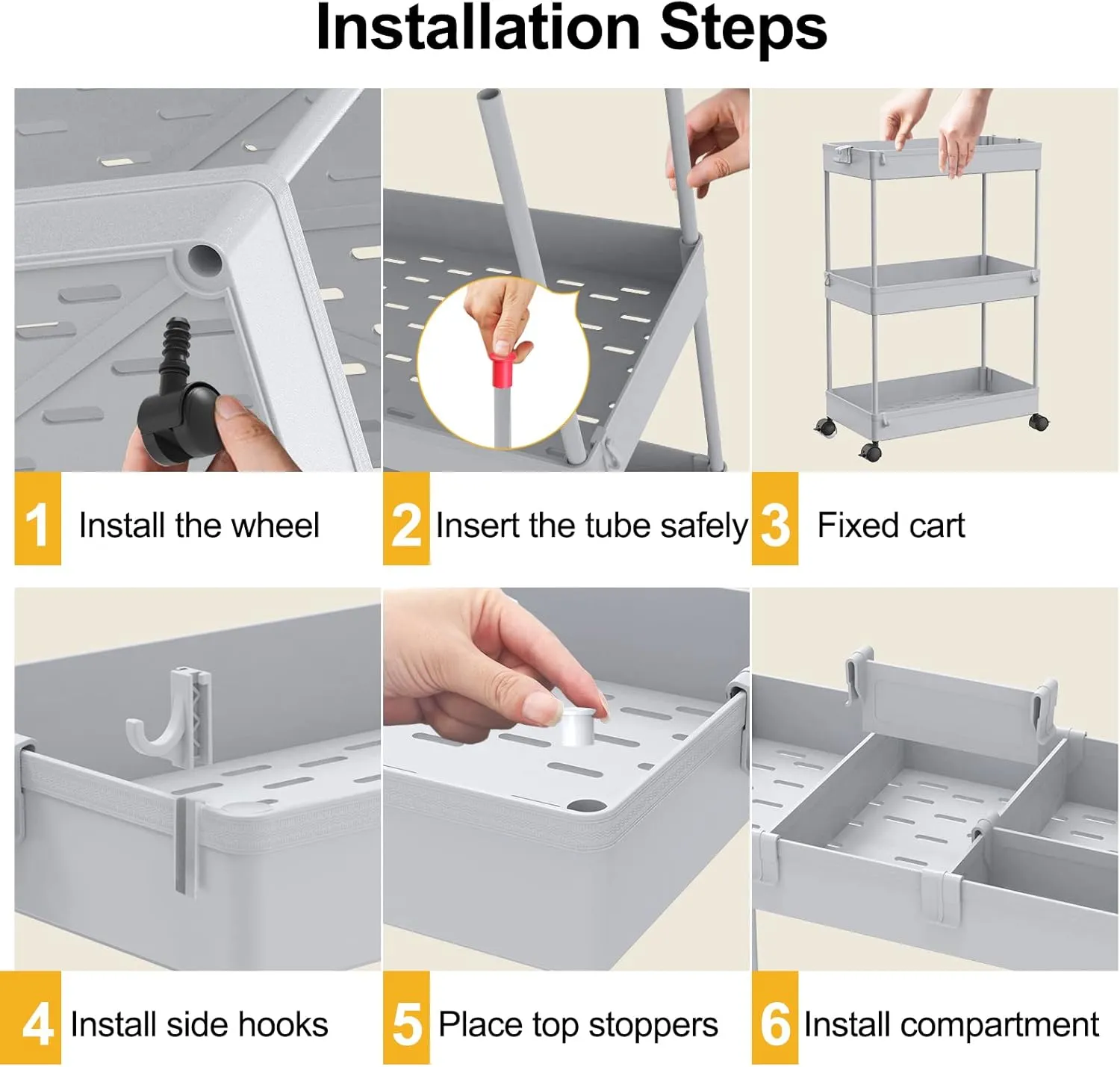 Installation Steps

1 Install the wheel

2 Insert the tube safely

3 Fixed cart

4 Install side hooks

5 Place top stoppers

6 Install compartment