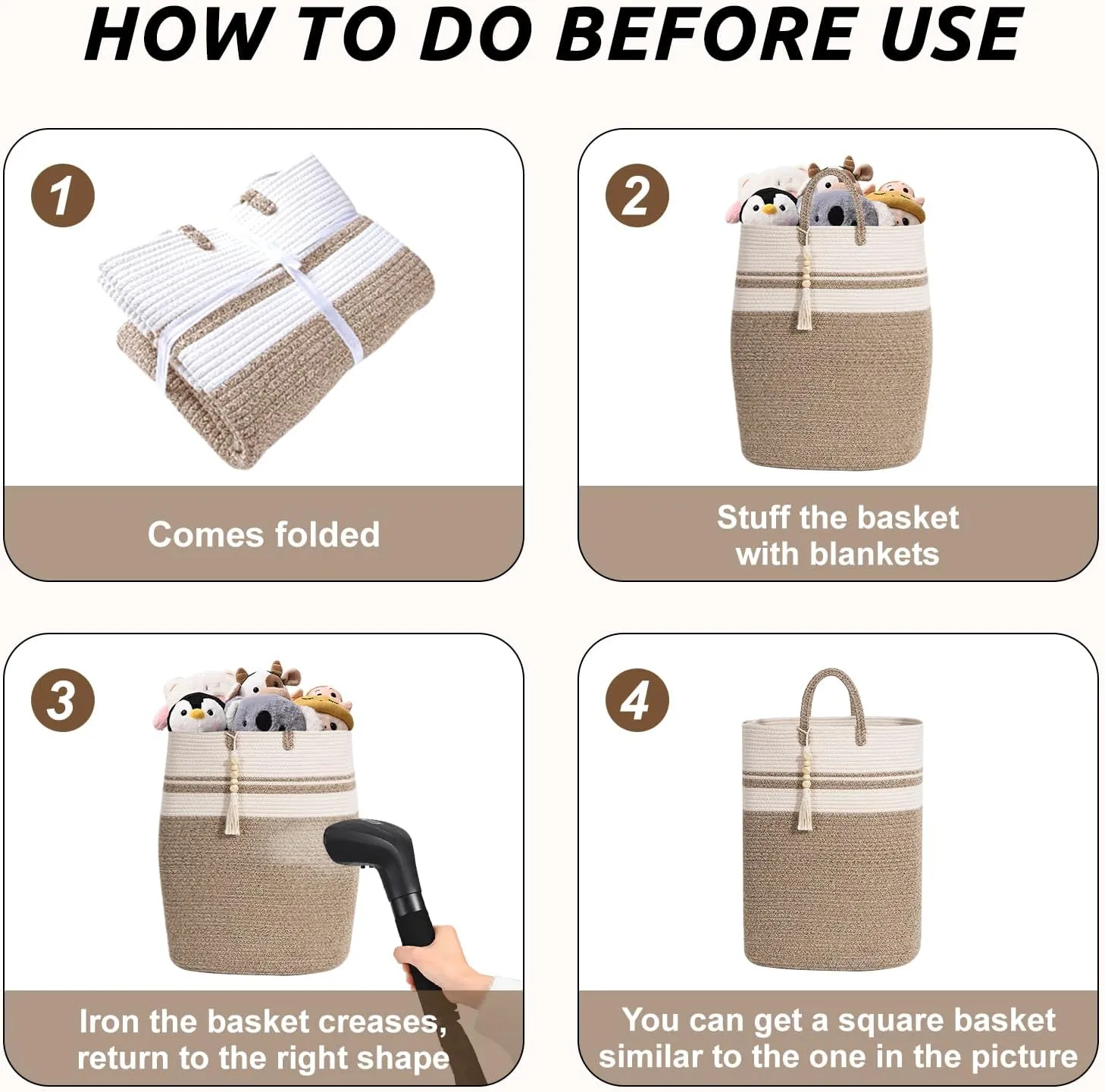 HOW TO DO BEFORE USE

1

Comes folded

2

Stuff the basket with blankets

3

Iron the basket creases, return to the right shape

4

You can get a square basket similar to the one in the picture